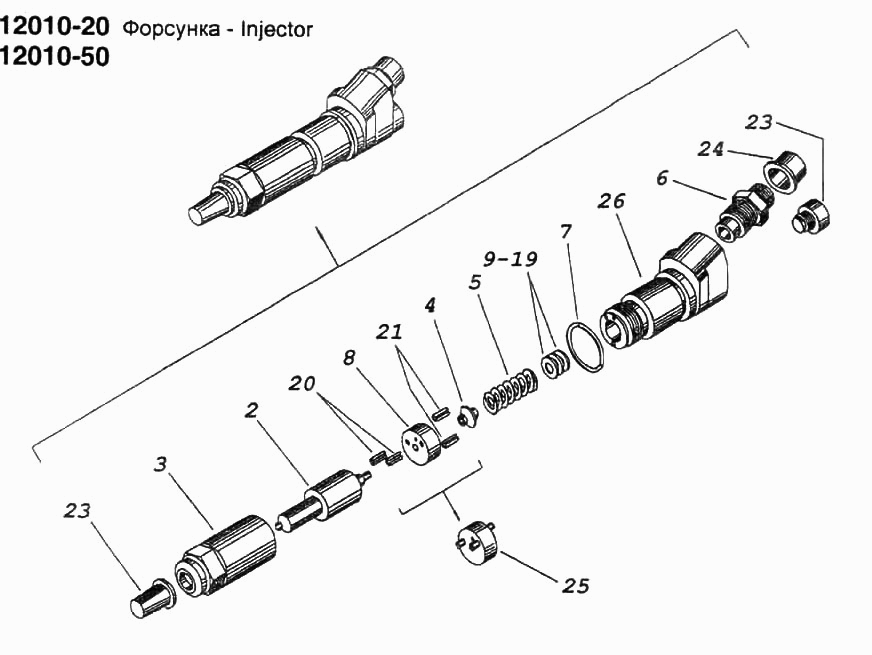 12010-20 Форсунка - Injector
12010-50

23
24
6
26
7
9-19
5
4
21
8
20
2
3
23
25