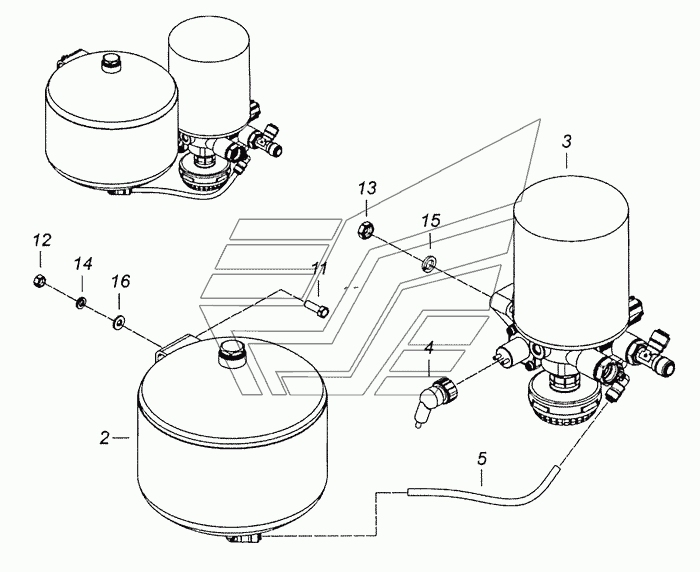 3
13
15
12
14
16
11
4
2
5