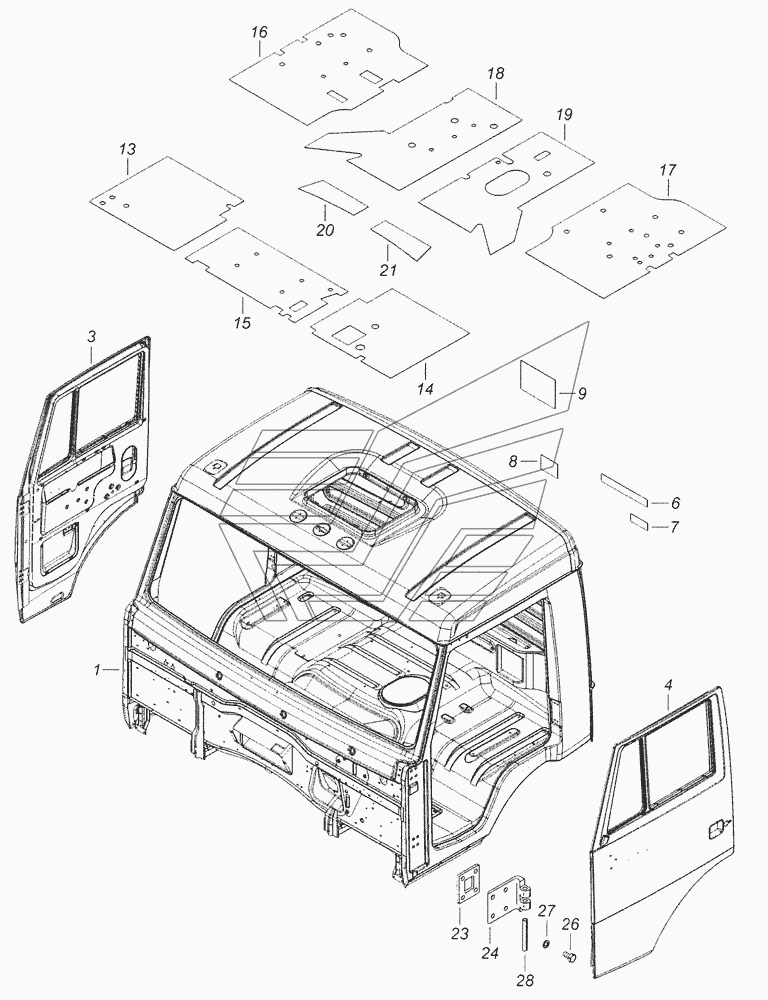 16
18
19
13
17
20
21
15
14
3
9
8
6
7
1
4
23
24
27
26
28