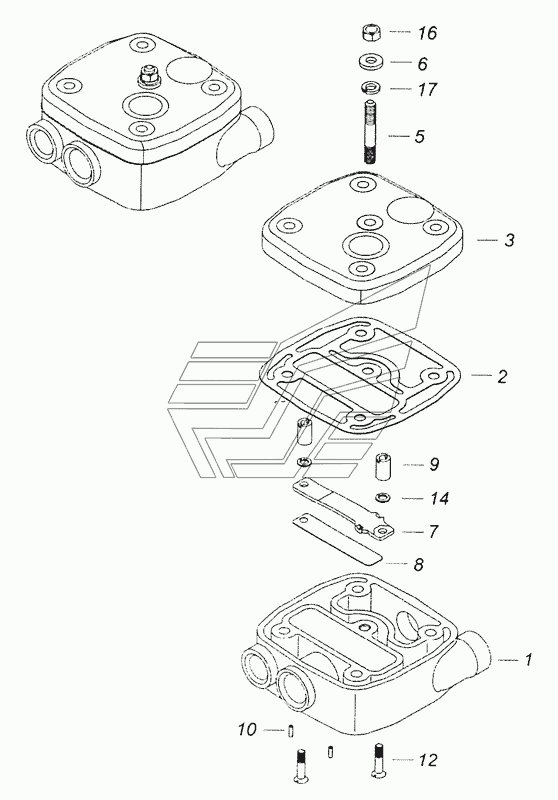 16
6
17
5
3
2
9
14
7
8
1
10
12