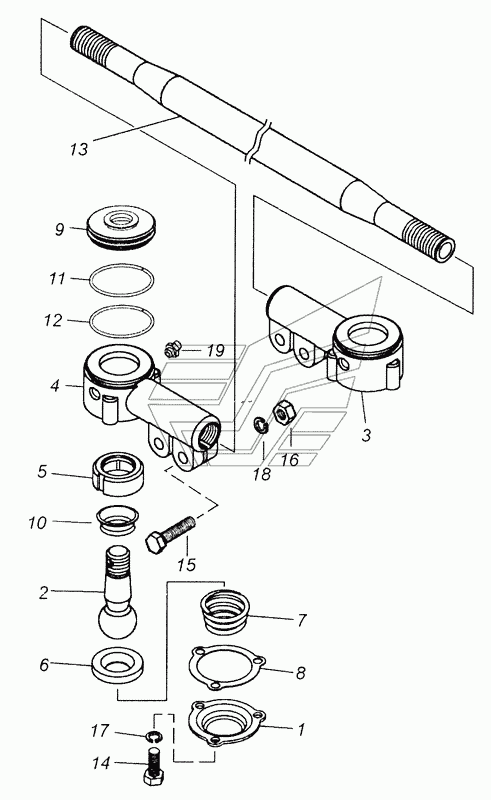 13
9
11
12
19
4
3
18
16
5
10
15
2
7
6
8
17
1
14