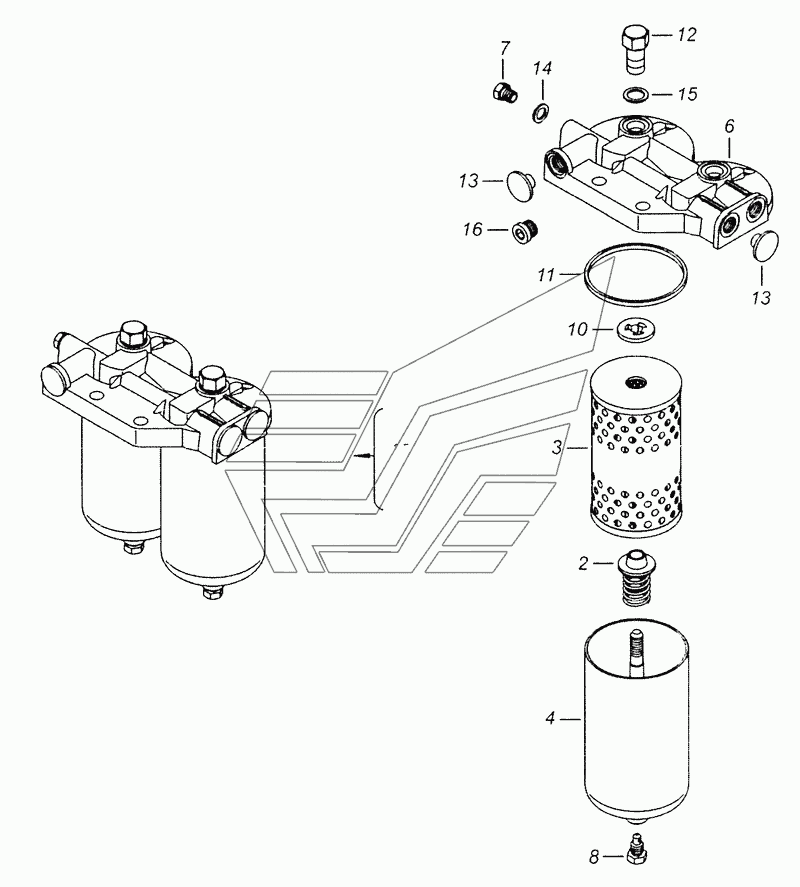 7
14
12
15
6
13
16
13
11
10
3
2
4
8