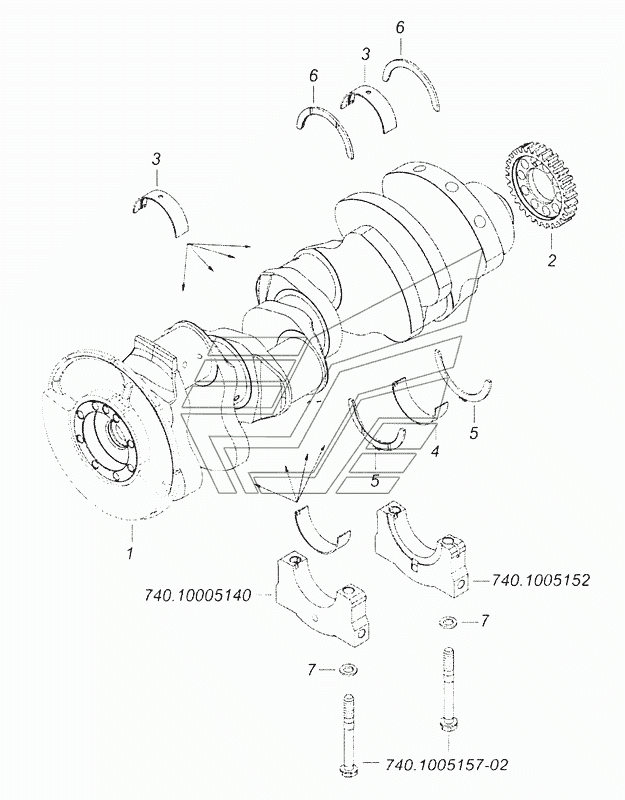 6
3
6
3
2
5
4
5
1
740.10005140
740.1005152
7
7
740.1005157-02