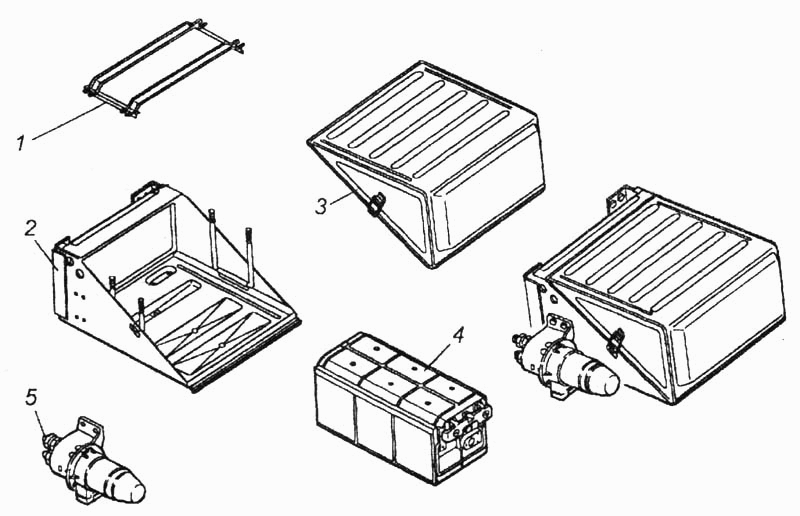 1
2
3
4
5