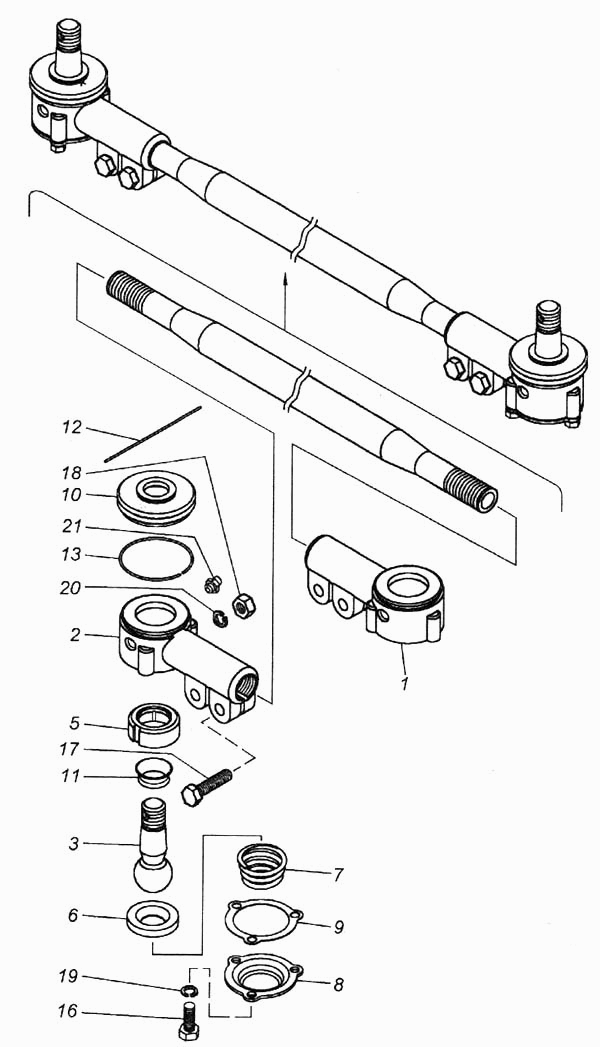 12
18
10
21
13
20
2
1
5
17
11
3
7
6
9
19
8
16