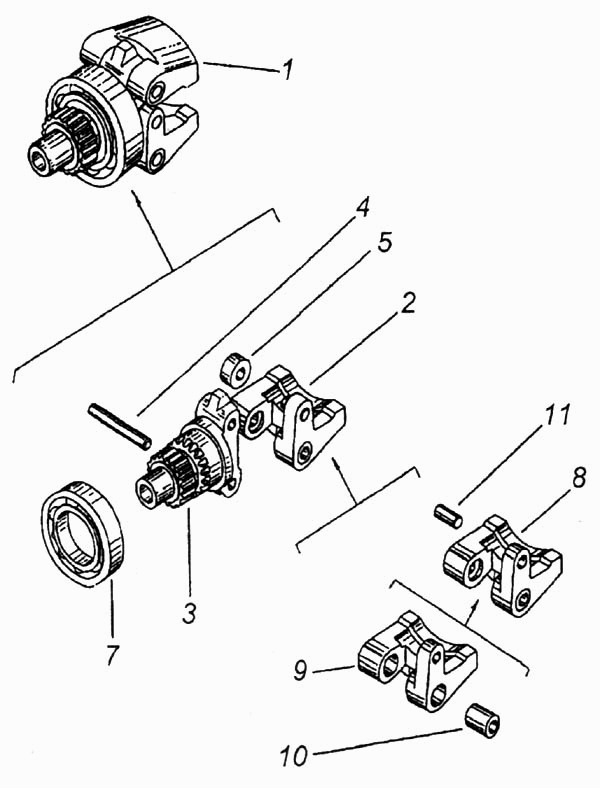 1
4
5
2
11
8
3
7
9
10