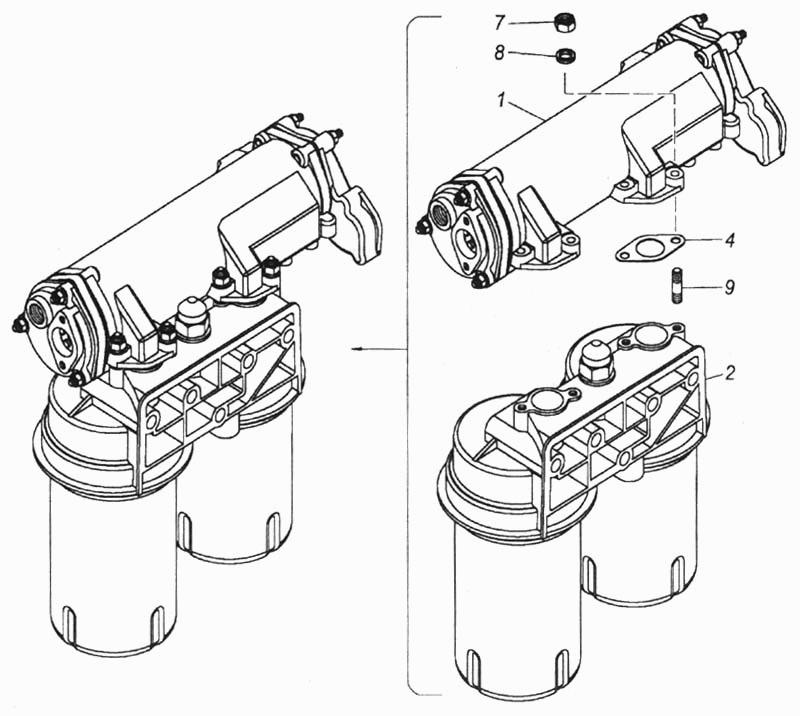 7
8
1
4
9
2