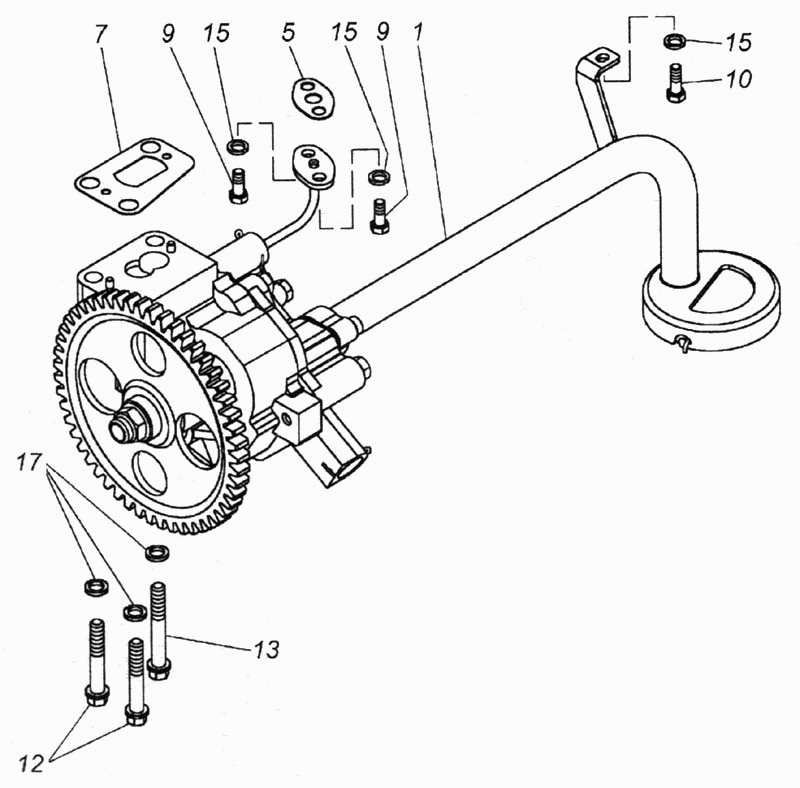 7
9
15
5
15
9
1
15
10
17
13
12