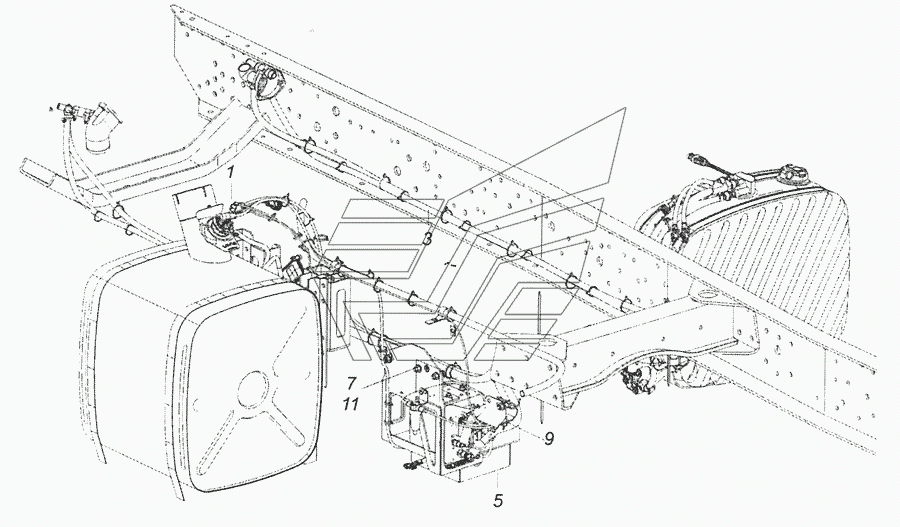 1
3
7
11
9
5