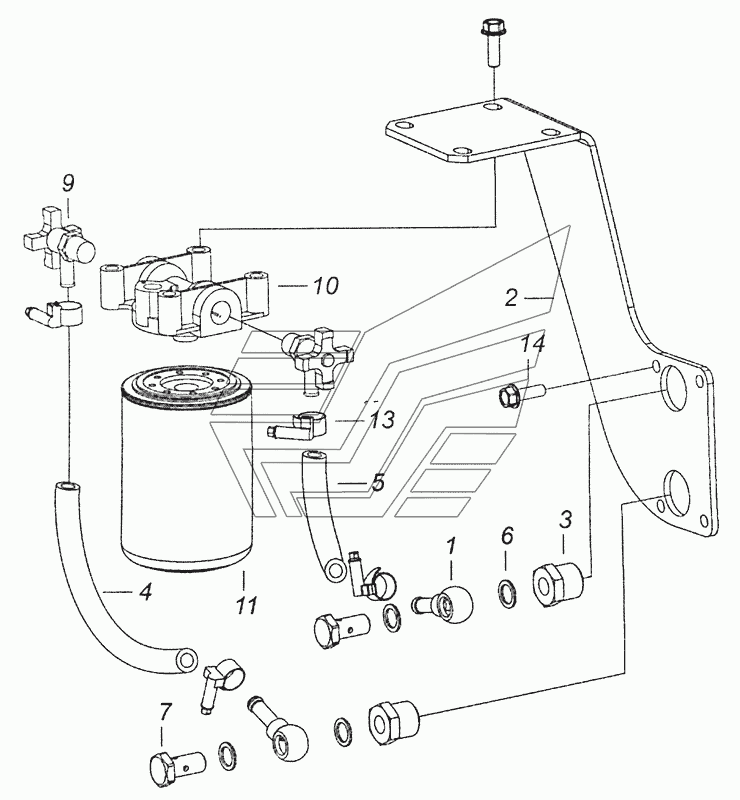 9
10
2
14
13
5
4
11
1
6
3
7