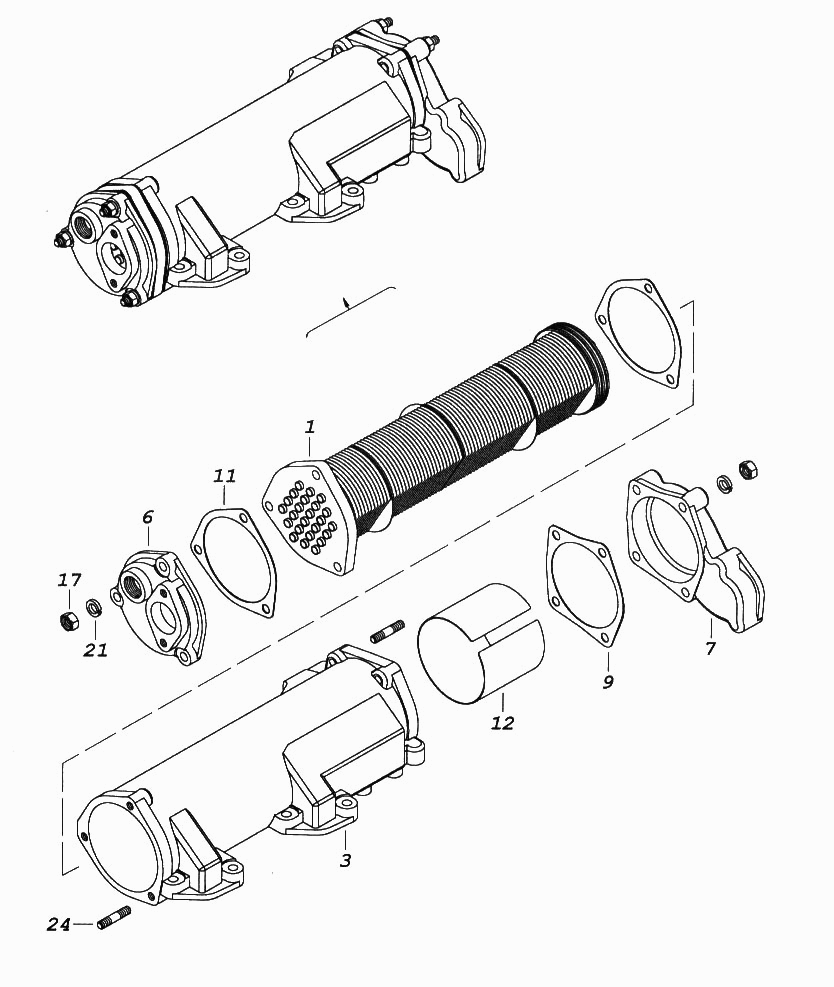 1
11
6
17
21
7
9
12
3
24