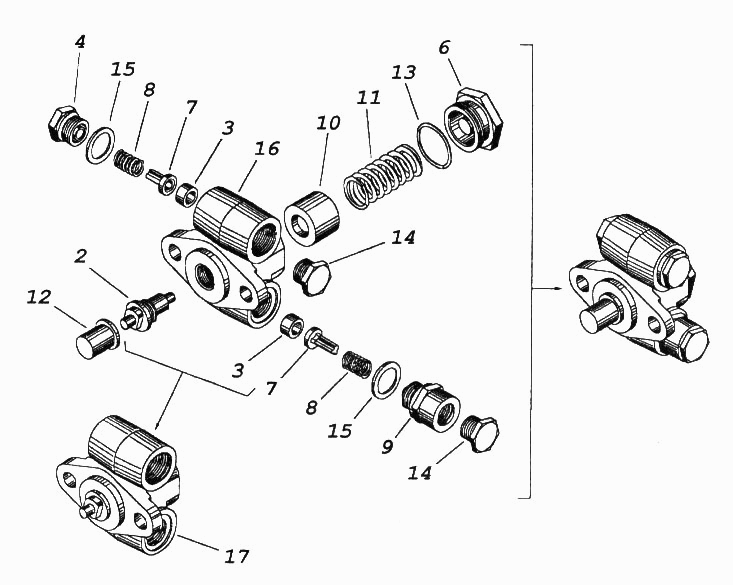 4
15
8
7
3
16
10
11
13
6
14
2
12
3
7
8
15
9
14
17