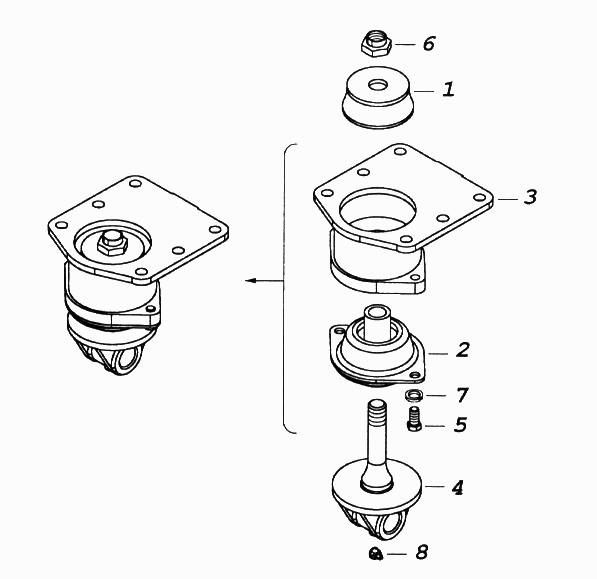 6
1
3
2
7
5
4
8