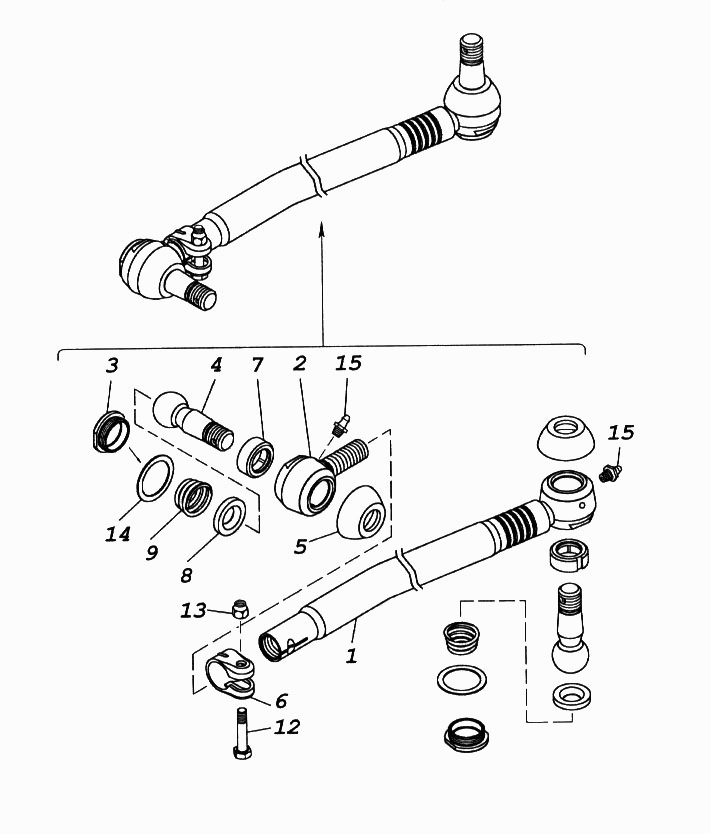 3
4
7
2
15
15
14
9
8
5
13
1
6
12