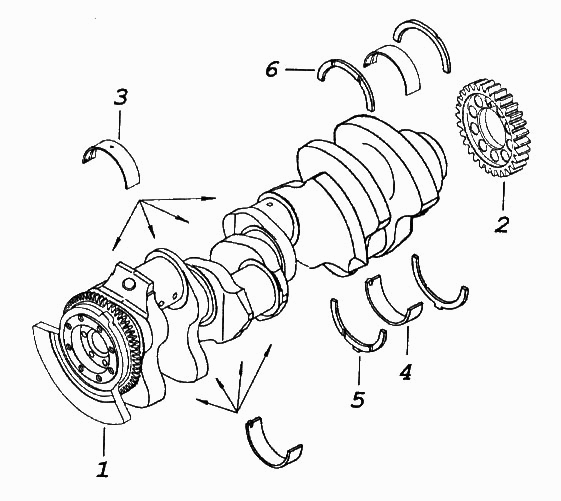 6
3
2
4
5
1