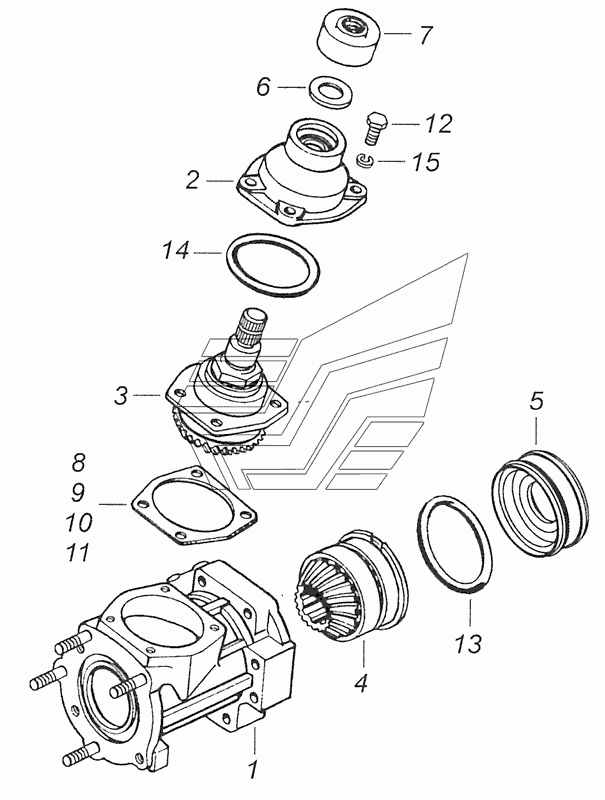 7
6
12
15
2
14
3
5
8
9
10
11
13
4
1