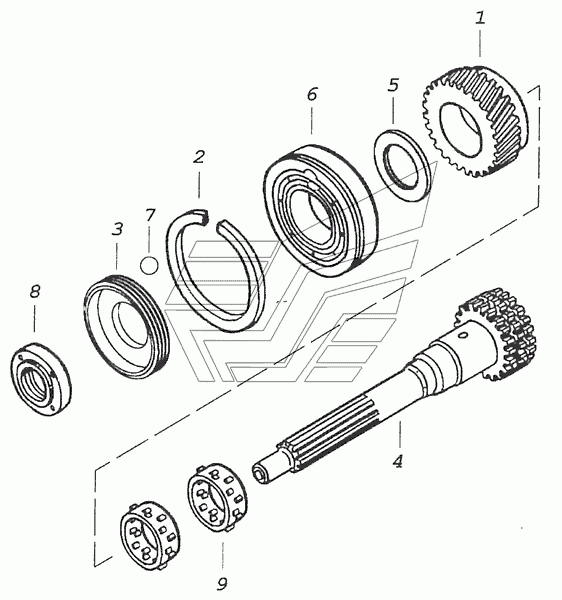 1
6
5
2
7
3
8
4
9