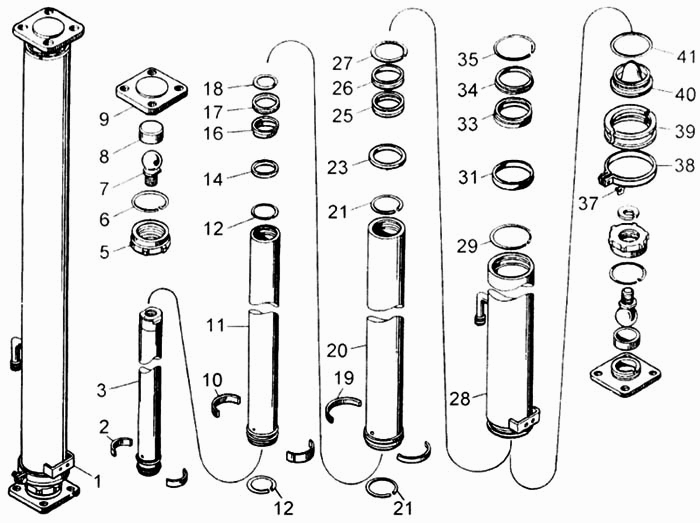 9
8
7
6
5
3
2
1
18
17
16
14
12
11
10
12
27
26
25
23
21
20
19
21
35
34
33
31
29
28
41
40
39
38
37