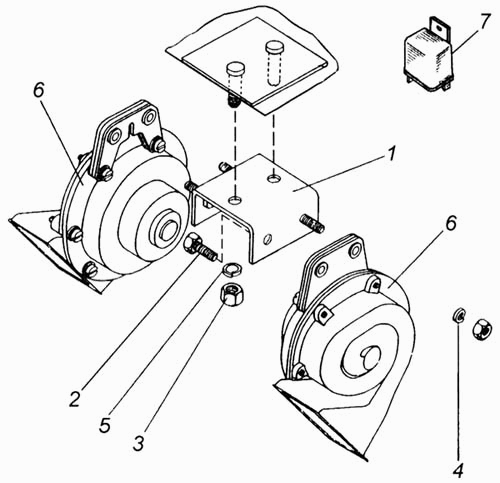 7
6
1
6
2
5
3
4