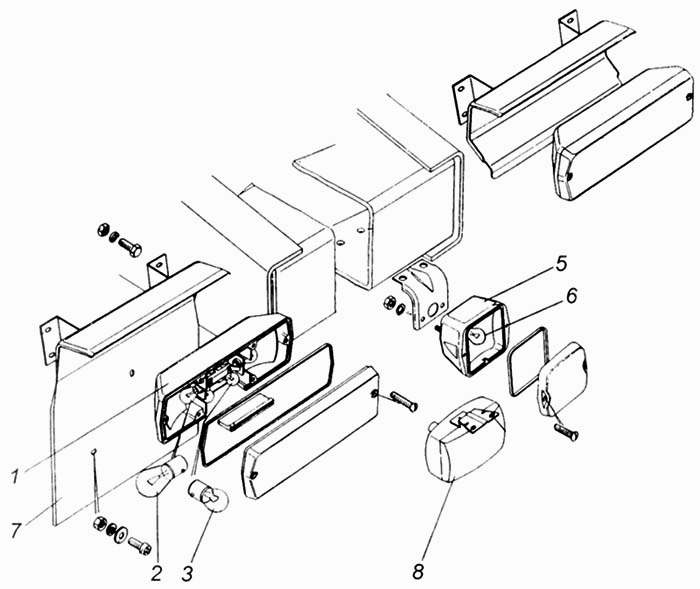 5
6
1
7
2
3
8