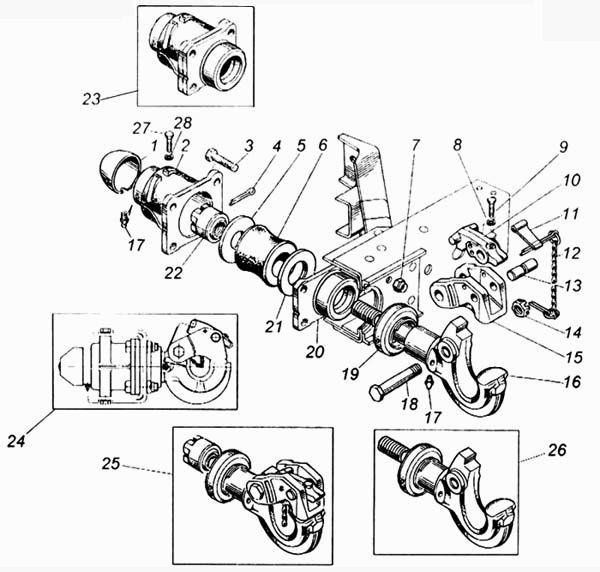 23
27
28
1
2
3
4
5
6
7
8
9
10
11
12
13
14
15
16
17
22
21
20
19
18
17
24
25
26