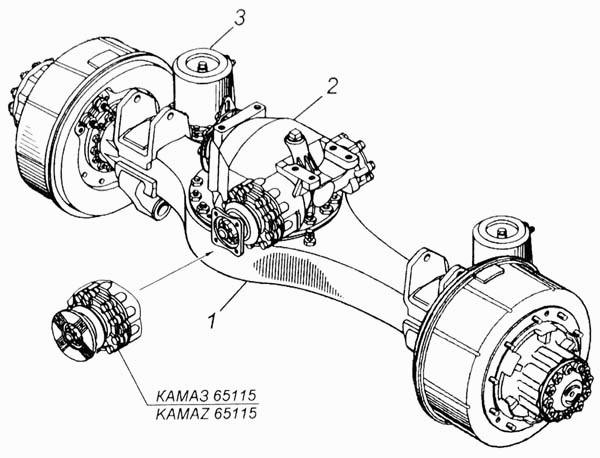 3
2
1
КАМАЗ 65115
KAMAZ 65115