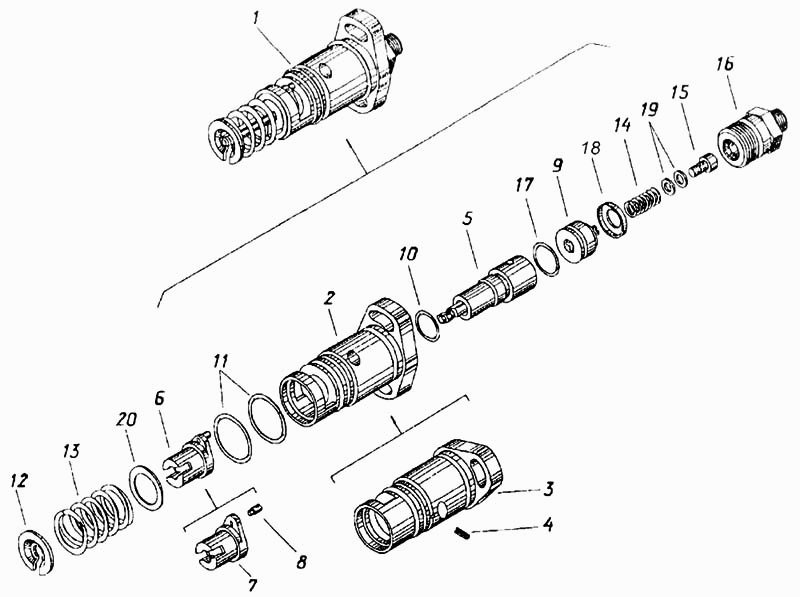 1
16
15
19
14
18
9
17
5
10
2
11
6
20
13
12
3
4
8
7