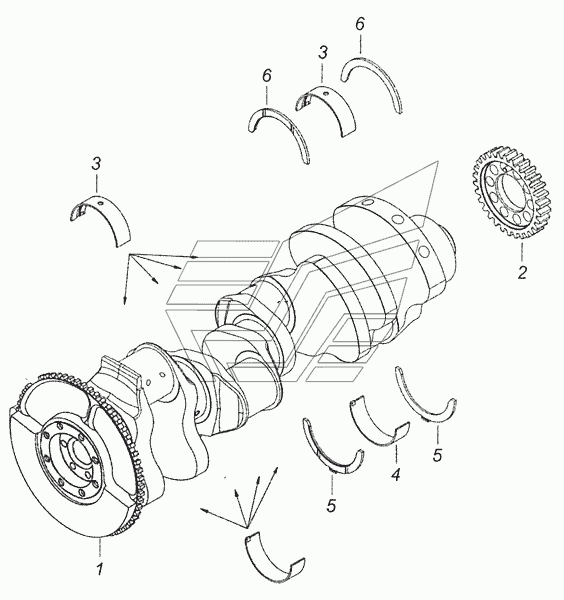 6
3
6
3
2
5
4
5
1