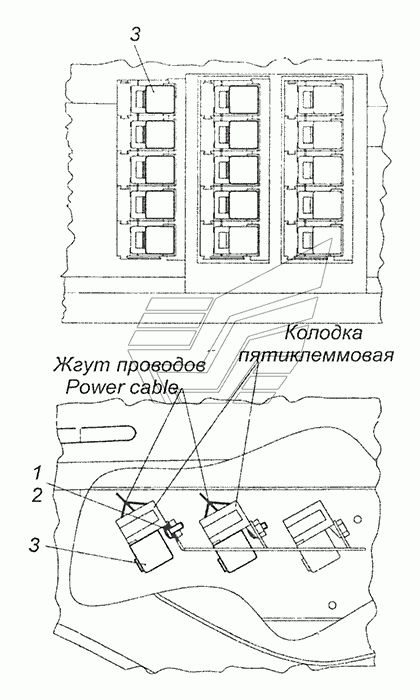 3

Колодка пятиклеммовая

Жгут проводов
Power cable

1
2
3