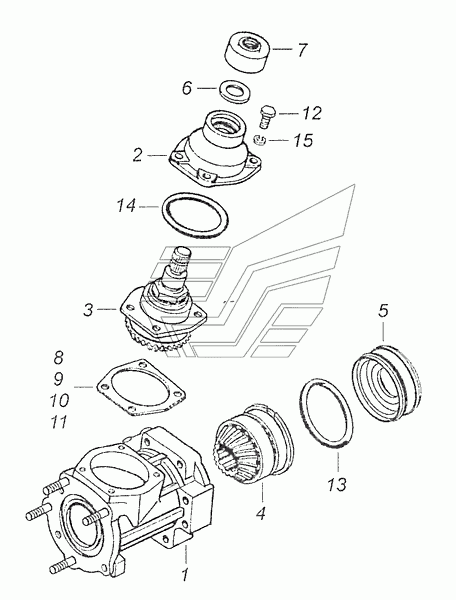 7
6
12
15
2
14
3
5
8
9
10
11
13
4
1