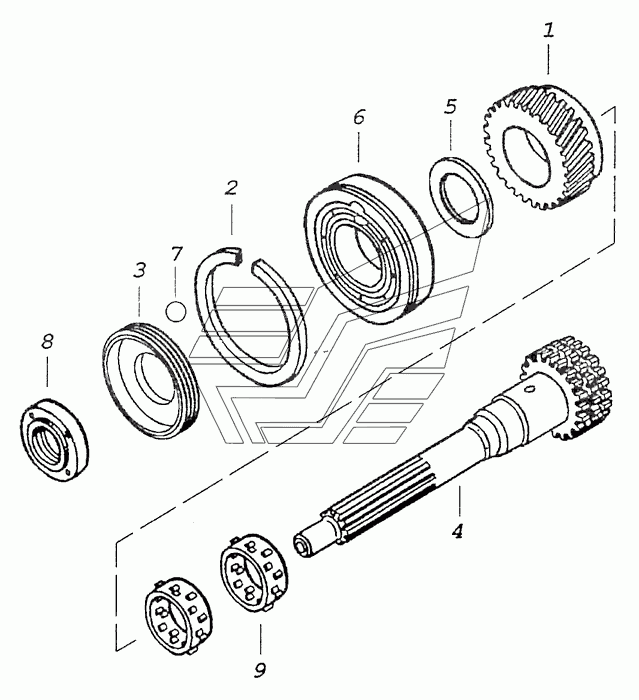 1
5
6
2
7
3
8
4
9