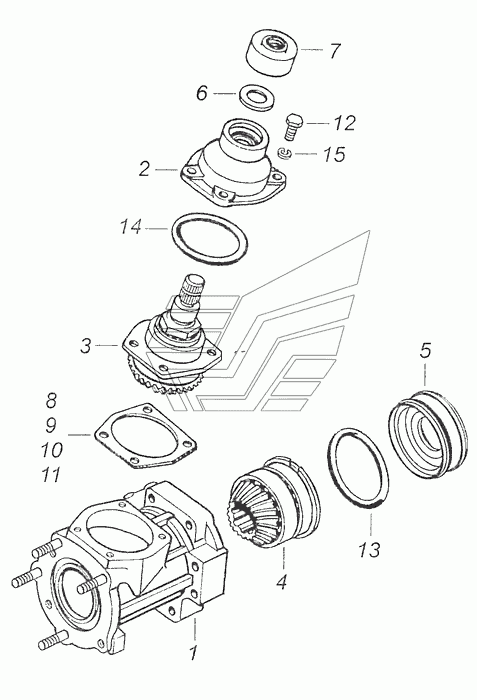 7
6
12
15
2
14
3
5
8
9
10
11
13
4
1