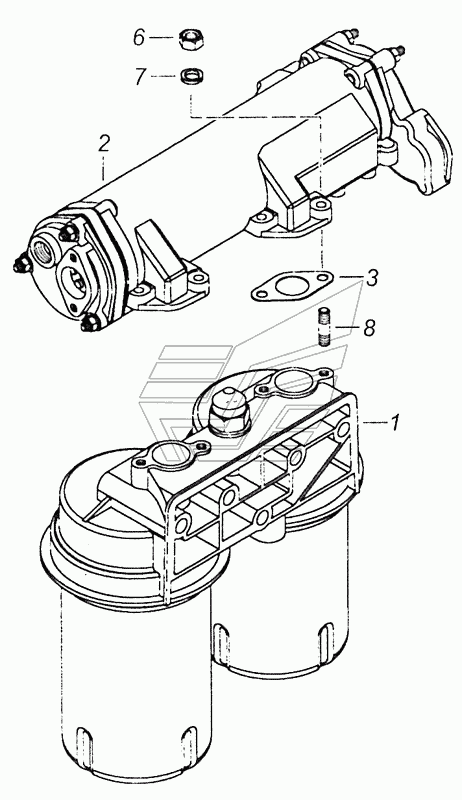 6
7
2
3
8
1