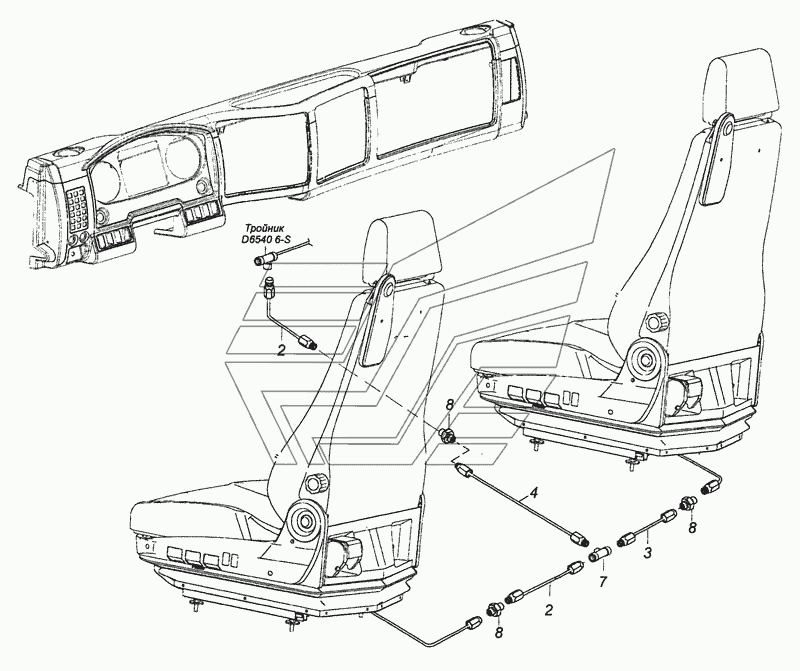 Тройник
D6540 6-S
2
8
4
8
3
7
2
8