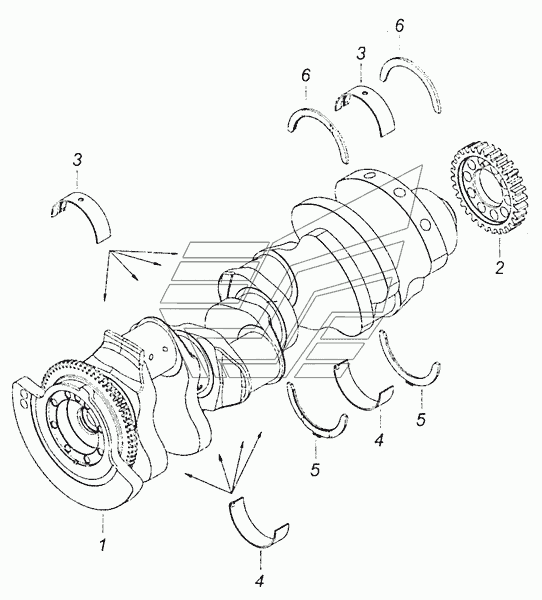 6
3
6
3
2
5
4
5
1
4