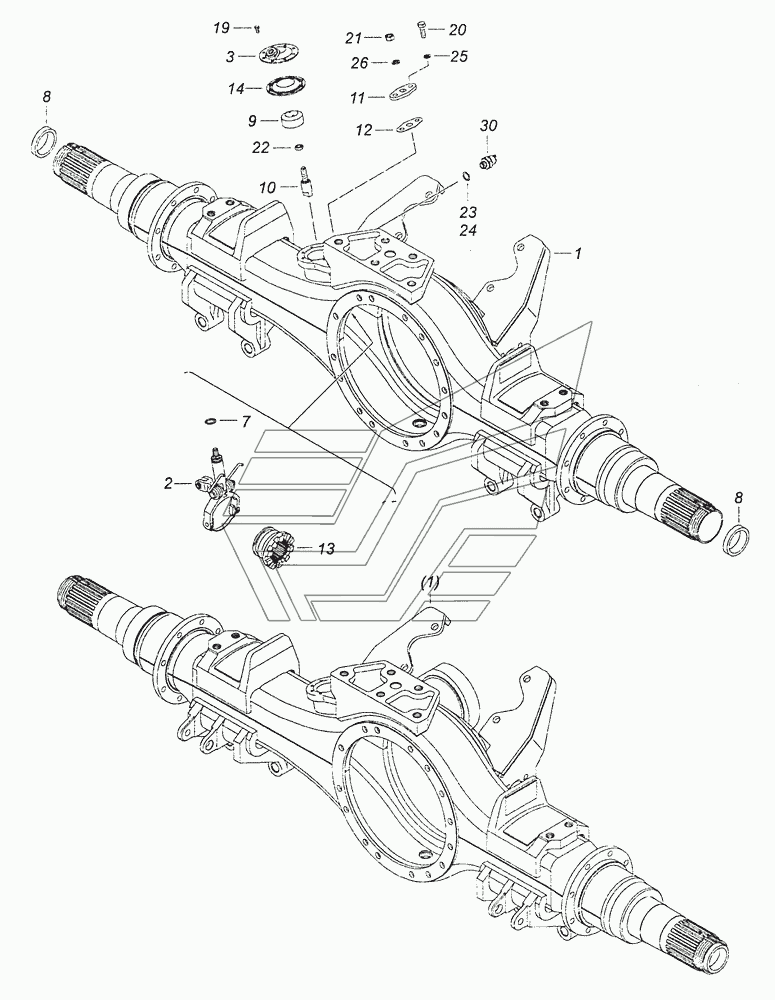 19
3
14
9
22
10
21
20
26
25
11
12
30
23
24
8
1
7
2
13
8
(1)