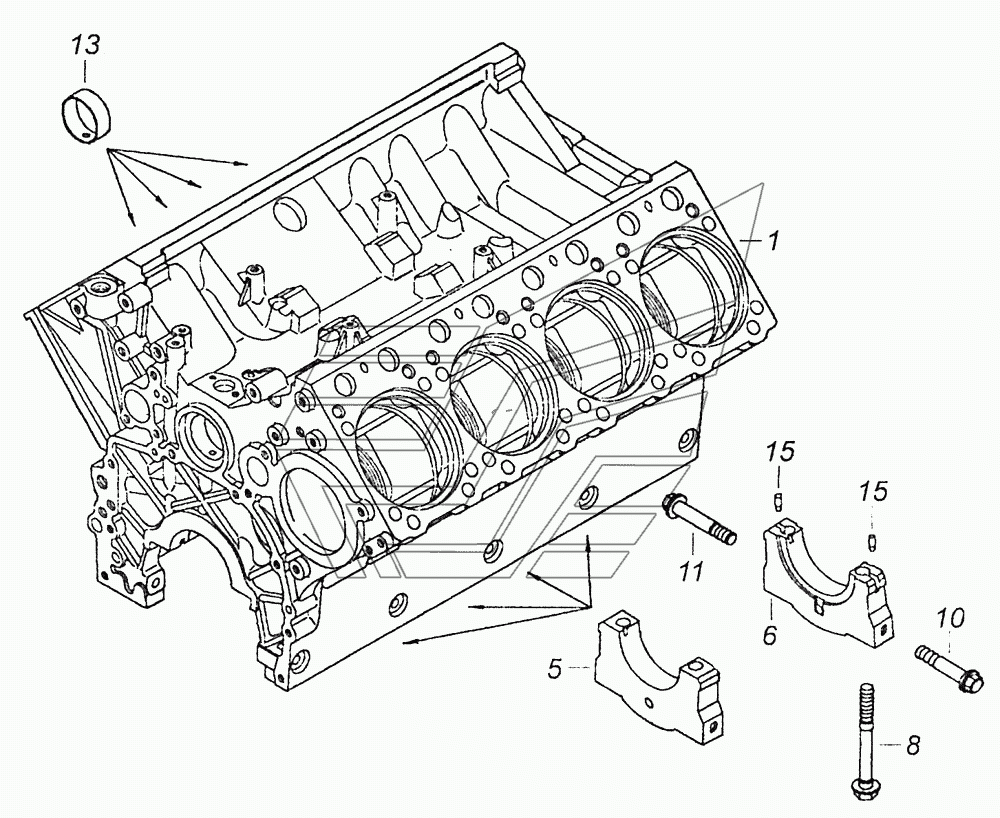 13
1
15
15
11
6
10
5
8