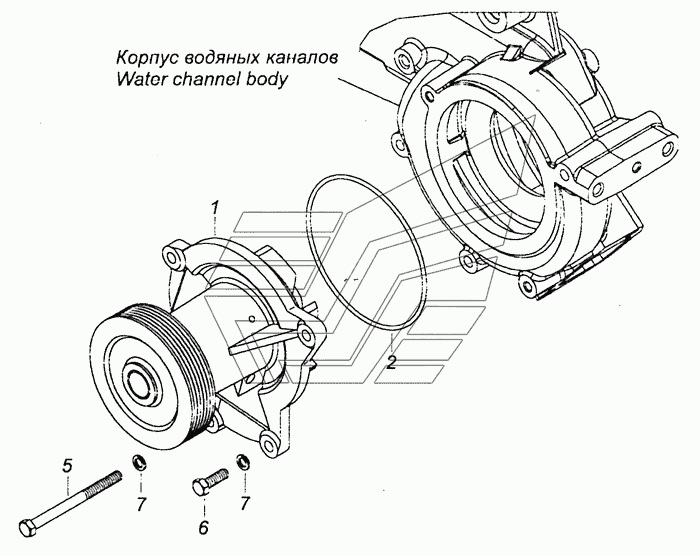 Корпус водяных каналов
Water channel body

1

2

5

7

6

7