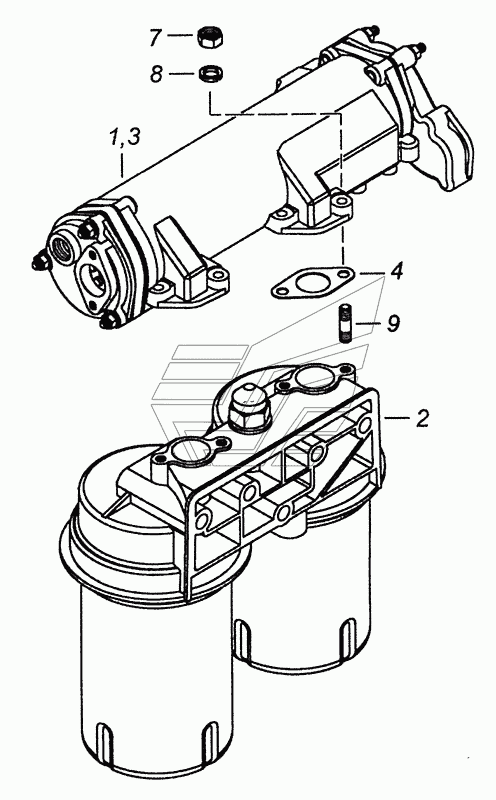 7
8
1,3
4
9
2