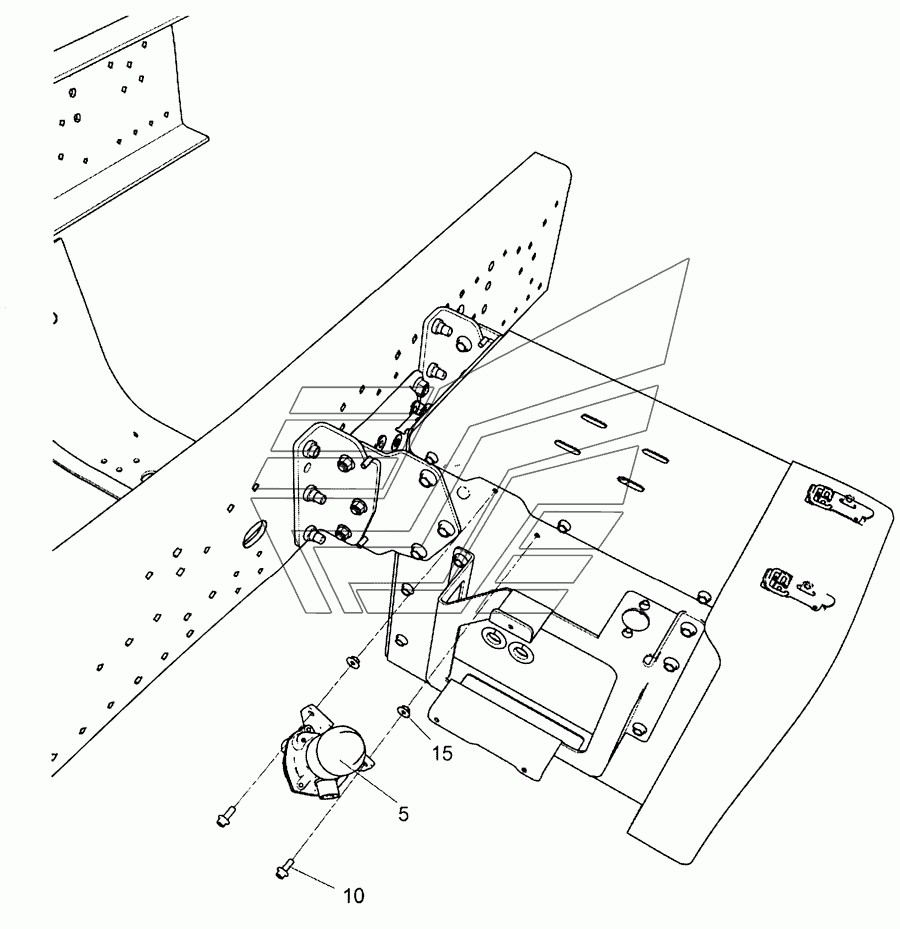 15
5
10