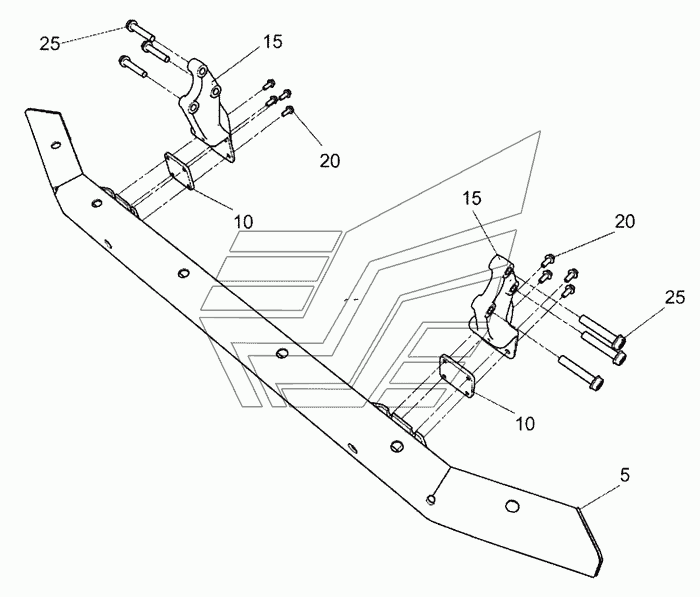 25
15
20
10
15
20
25
10
5