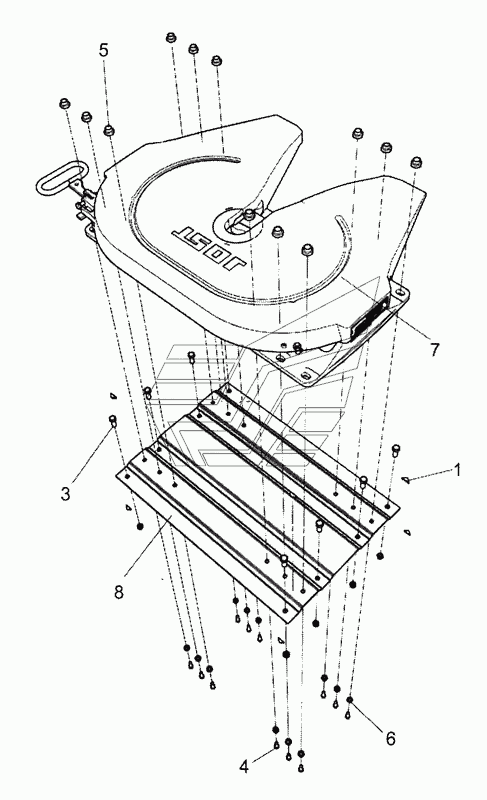 5
JOST
7
1
3
8
6
4