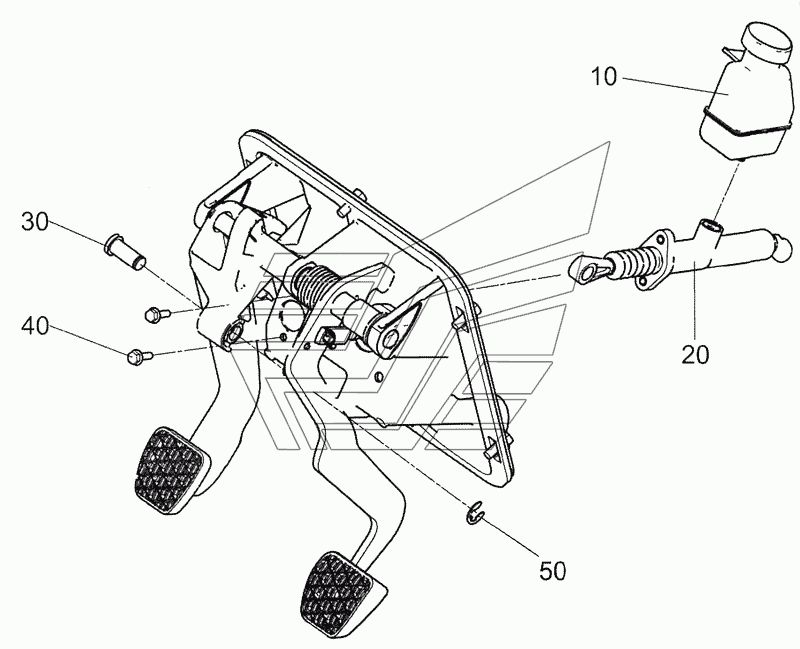 10
30
40
20
50