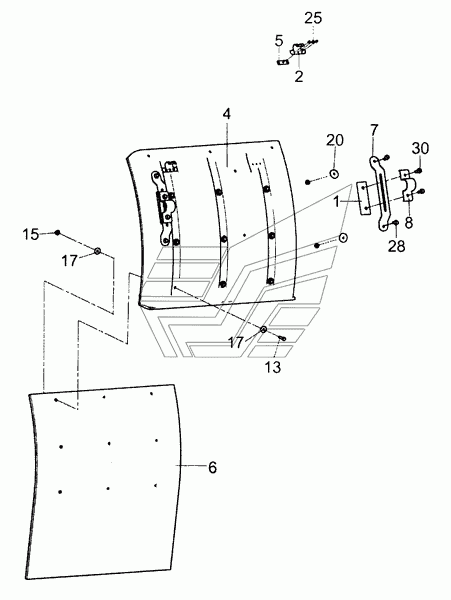 25
5
2
4
20
7
30
1
8
28
15
17
17
13
6