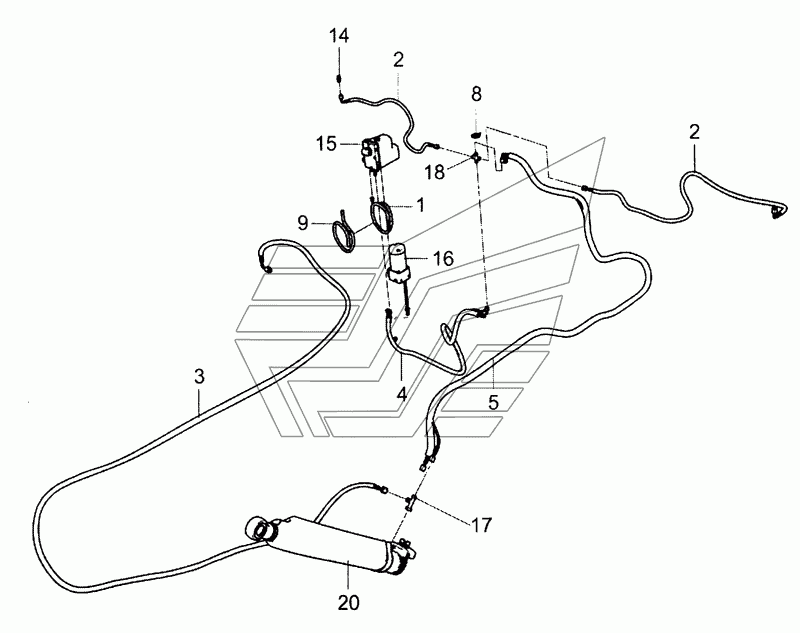 14
2
8
15
18
2
1
9
16
3
4
5
17
20