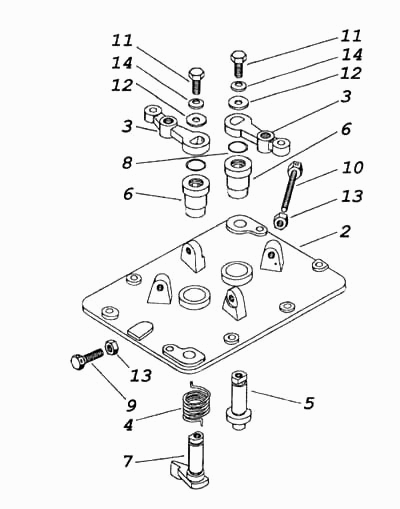 11
14
12
3
8
6
11
14
12
3
6
10
13
2
13
9
4
7
5