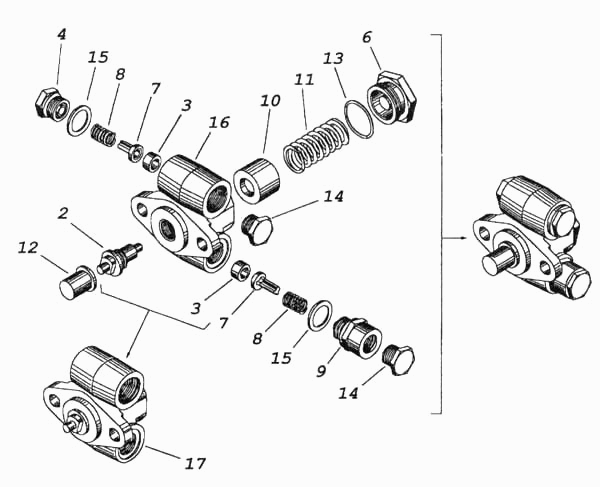 4
15
8
7
3
16
10
11
13
6
14
2
12
3
7
8
15
9
14
17