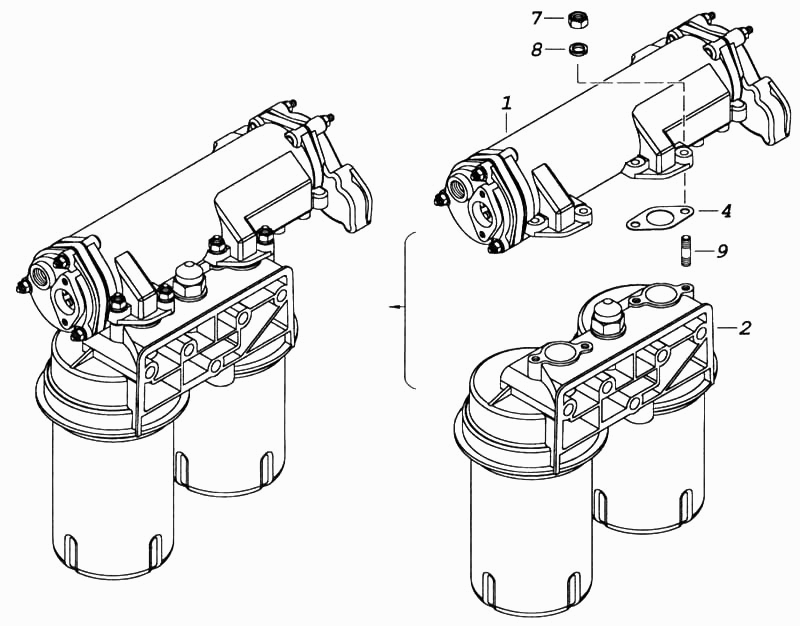 7
8
1
4
9
2