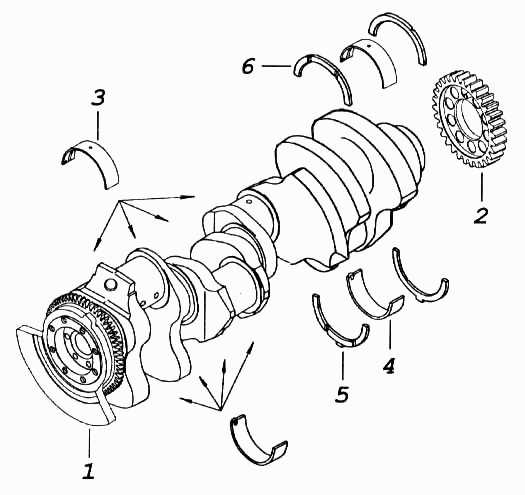 6
3
2
4
5
1