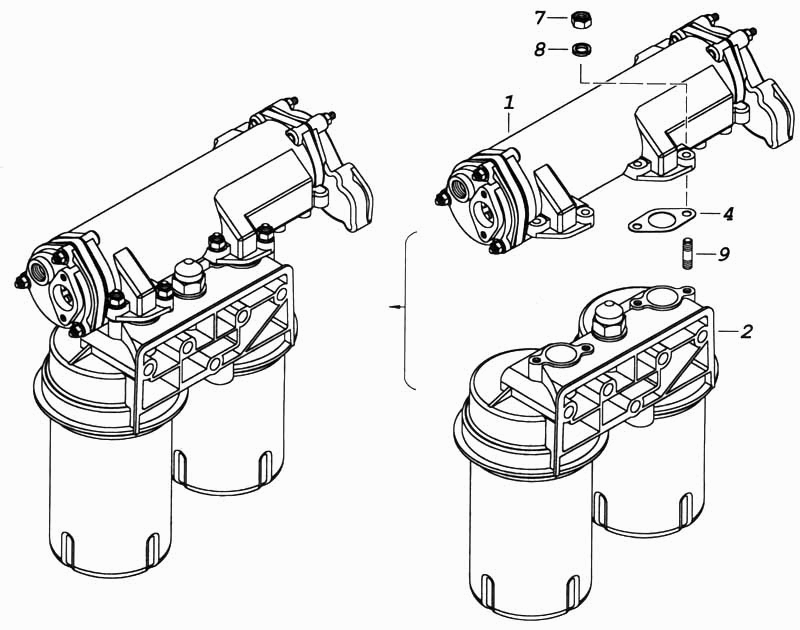 7
8
1
4
9
2